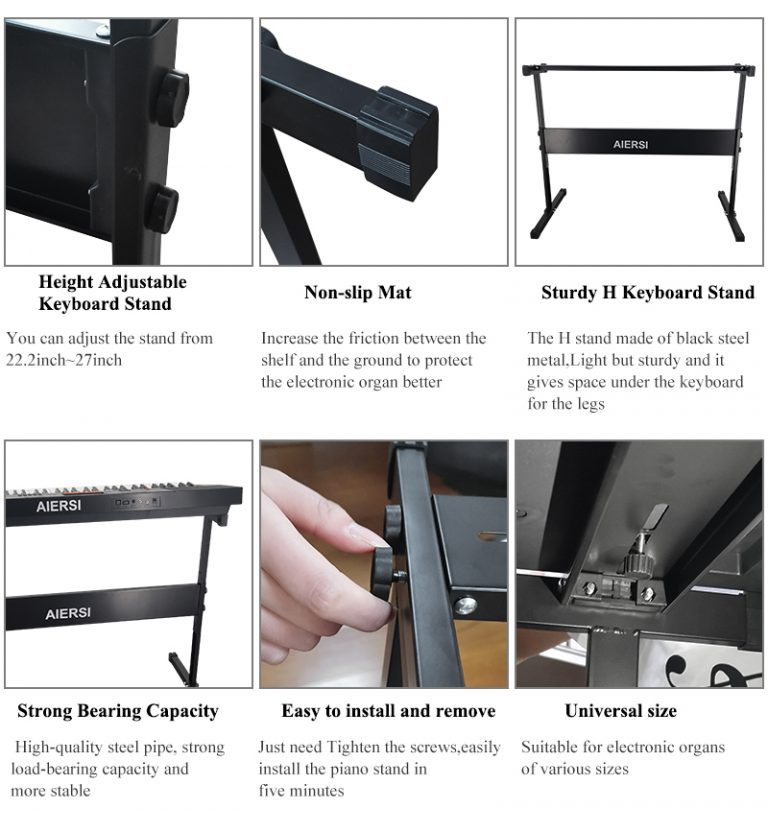 AIERSI

Height Adjustable Keyboard Stand

You can adjust the stand from 22.2inch~27inch

Non-slip Mat

Increase the friction between the shelf and the ground to protect the electronic organ better

Sturdy H Keyboard Stand

The H stand made of black steel metal,Light but sturdy and it gives space under the keyboard for the legs

AIERSI

AIERSI

Strong Bearing Capacity

High-quality steel pipe, strong load-bearing capacity and more stable

Easy to install and remove

Just need Tighten the screws,easily install the piano stand in five minutes

Universal size

Suitable for electronic organs of various sizes